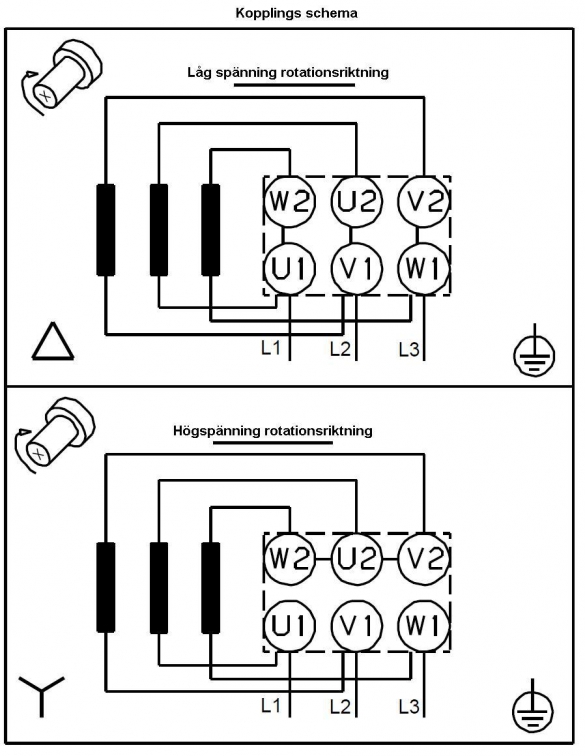 Kopplings schema

Låg spänning rotationsriktning

W2 U2 V2
U1 V1 W1
L1 L2 L3

Högspänning rotationsriktning

W2 U2 V2
U1 V1 W1
L1 L2 L3